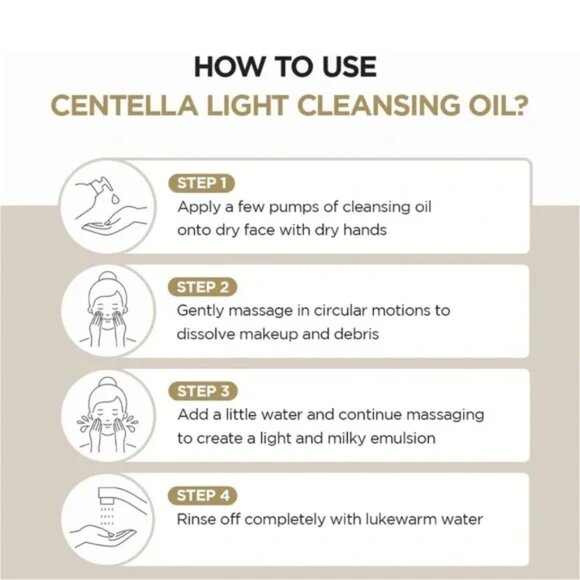 HOW TO USE
CENTELLA LIGHT CLEANSING OIL?

STEP 1
Apply a few pumps of cleansing oil onto dry face with dry hands

STEP 2
Gently massage in circular motions to dissolve makeup and debris

STEP 3
Add a little water and continue massaging to create a light and milky emulsion

STEP 4
Rinse off completely with lukewarm water